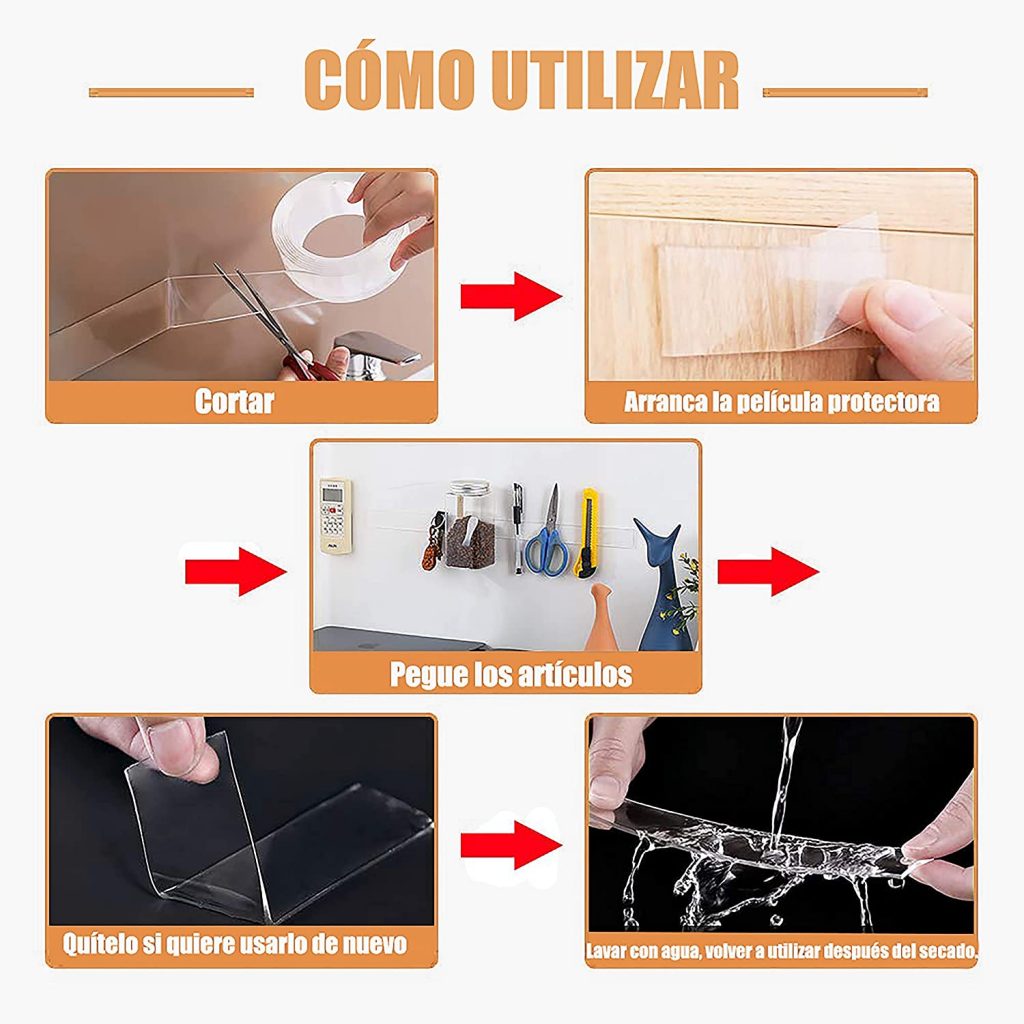 CÓMO UTILIZAR

Cortar

Arranca la película protectora

Pegue los artículos

Quítelo si quiere usarlo de nuevo

Lavar con agua, volver a utilizar después del secado.