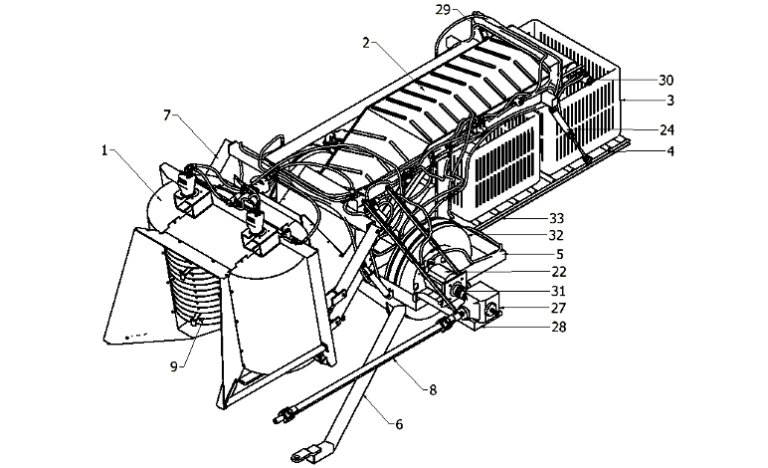 29
2
30
3
7
24
1
4
33
32
5
22
31
27
28
9
8
6